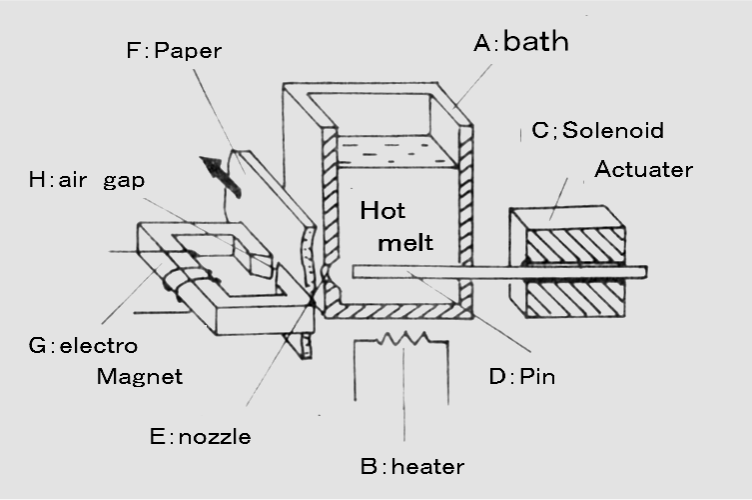 F: Paper

A: bath

C; Solenoid Actuater

H: air gap

Hot melt

G: electro Magnet

D: Pin

E: nozzle

B: heater